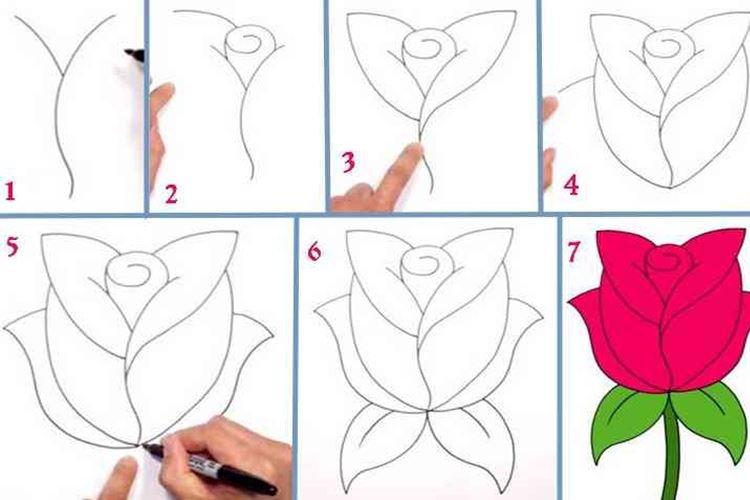 1
2
3
4
5
6
7