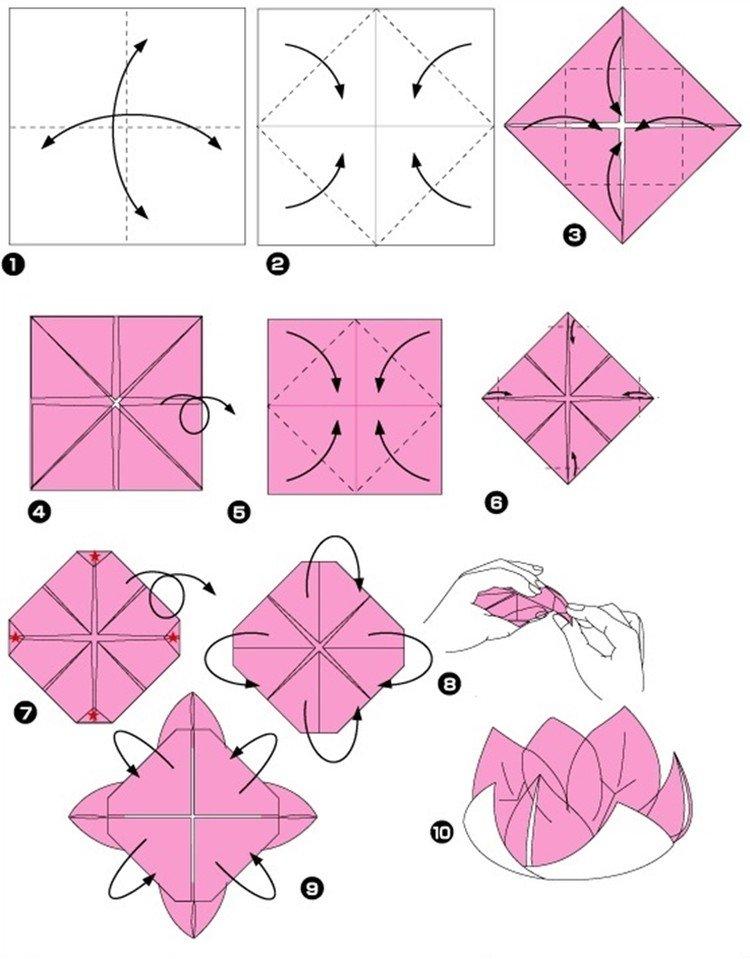 1
2
3
4
5
6
7
8
9
10