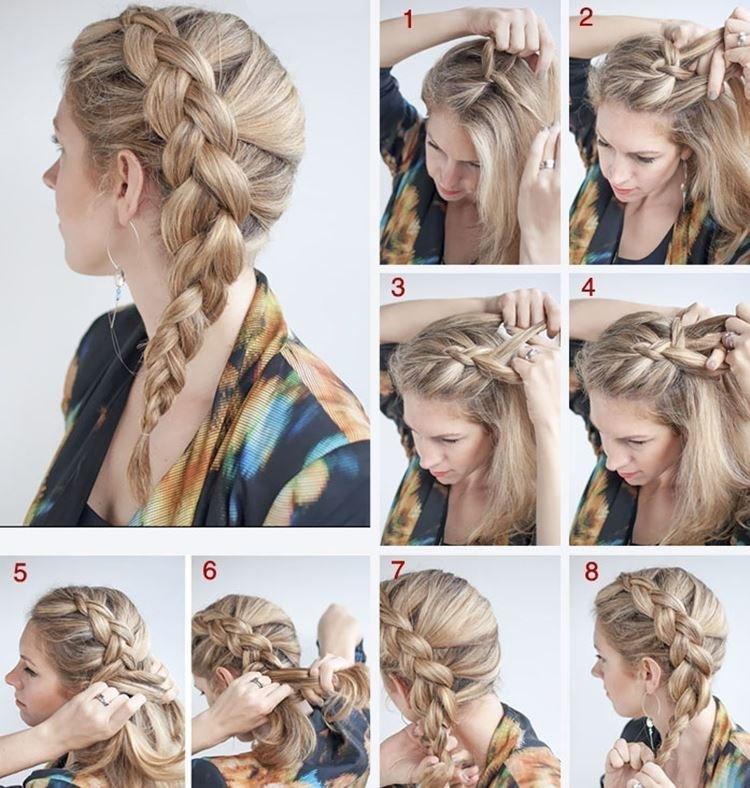 1
2
3
4
5
6
7
8