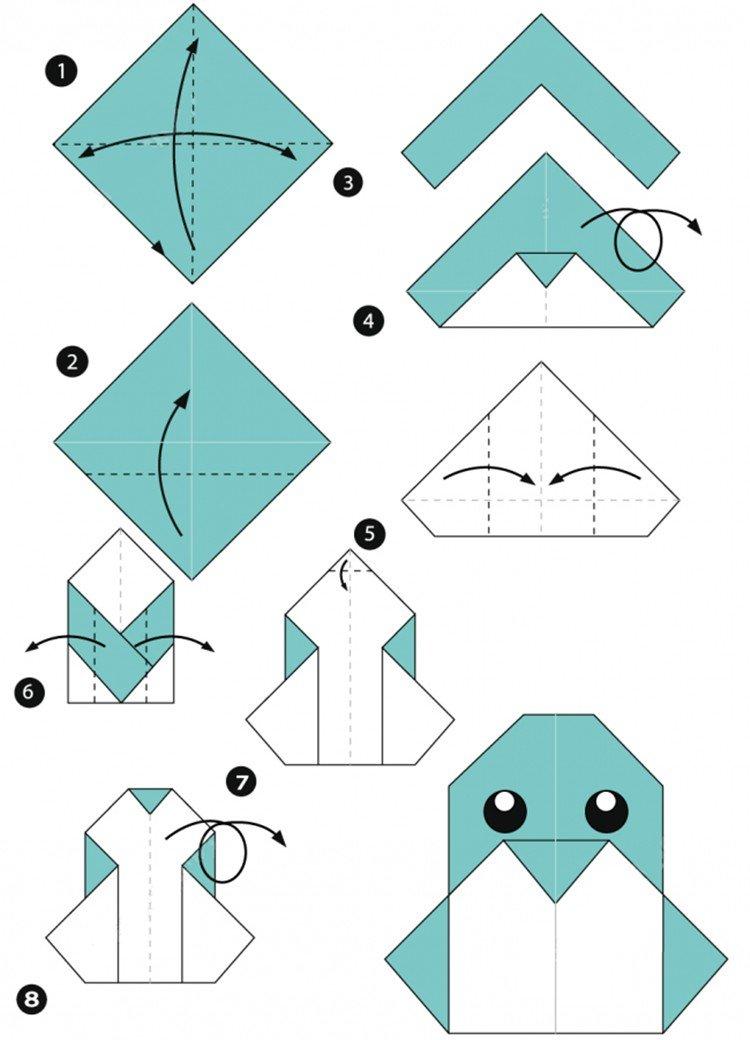 1
3
4
2
5
6
7
8