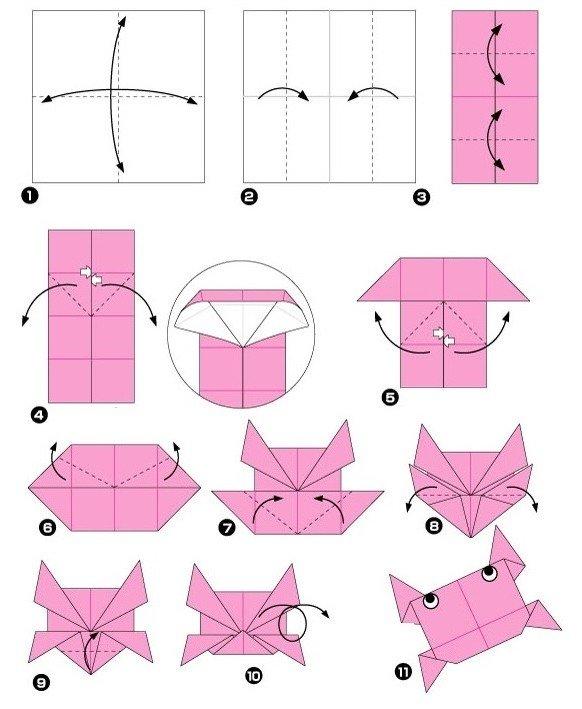 1

2

3

4

5

6

7

8

9

10

11