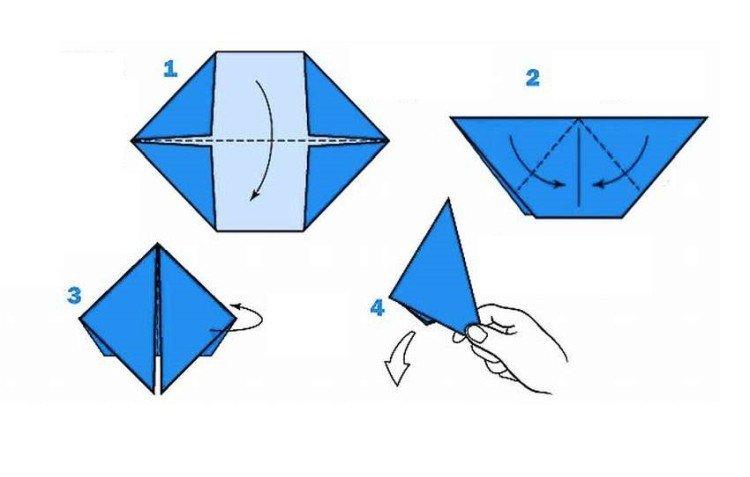 1

2

3

4