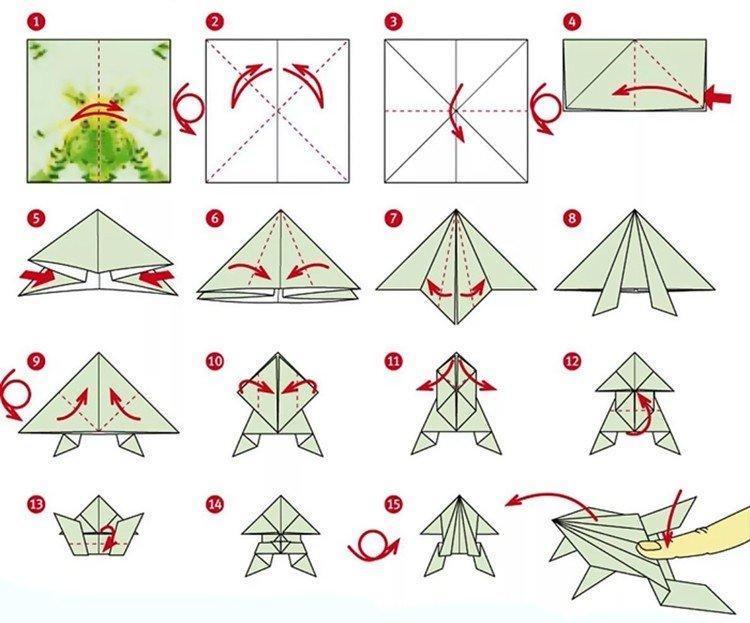 1
2
3
4
5
6
7
8
9
10
11
12
13
14
15