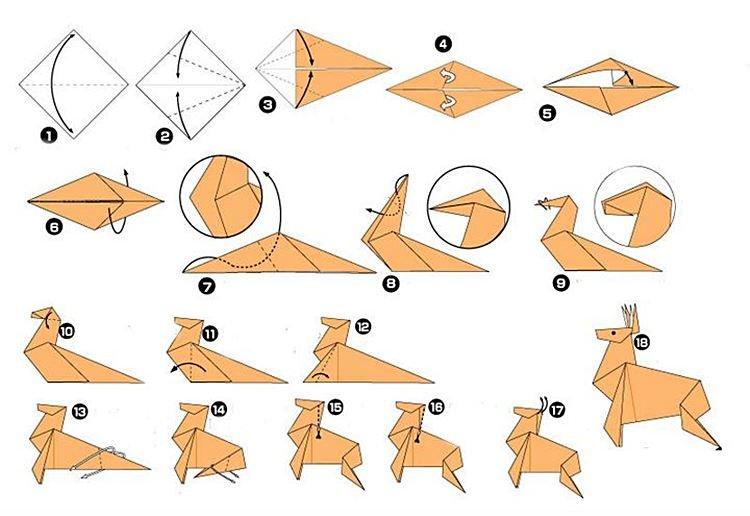 1
2
3
4
5
6
7
8
9
10
11
12
13
14
15
16
17
18