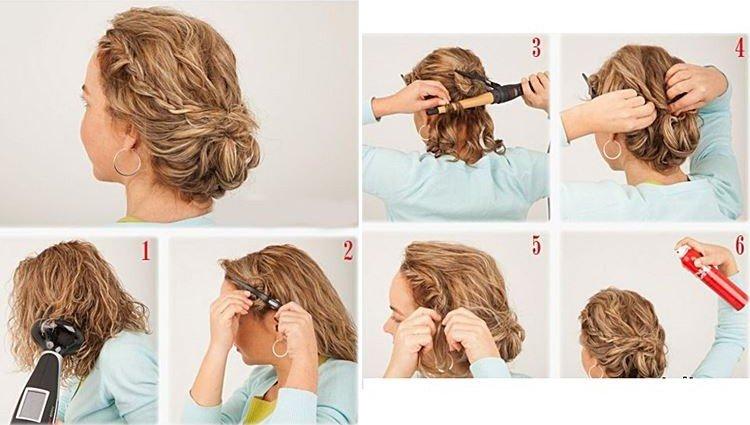 3

4

1

2

5

6